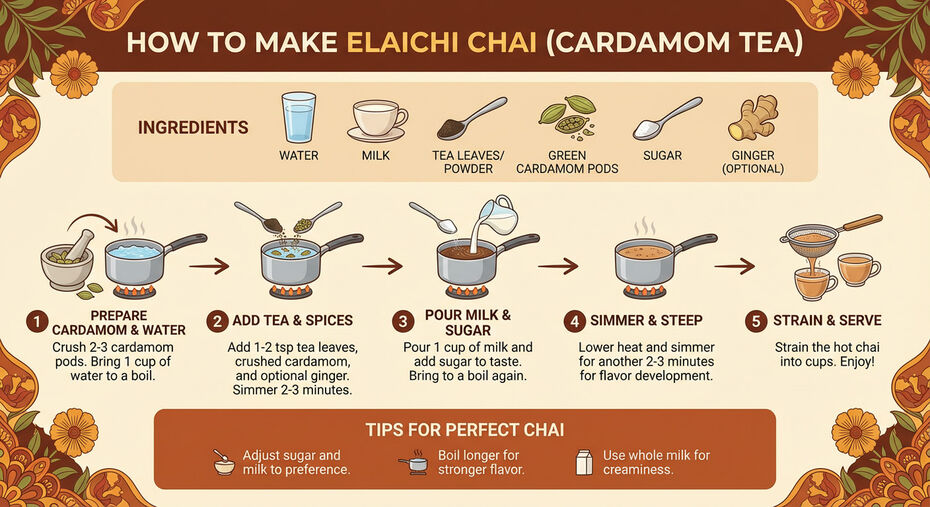 HOW TO MAKE ELAICHI CHAI (CARDAMOM TEA)

INGREDIENTS

WATER

MILK

TEA LEAVES/ POWDER

GREEN CARDAMOM PODS

SUGAR

GINGER (OPTIONAL)

1 PREPARE CARDAMOM & WATER
Crush 2-3 cardamom pods. Bring 1 cup of water to a boil.

2 ADD TEA & SPICES
Add 1-2 tsp tea leaves, crushed cardamom, and optional ginger. Simmer 2-3 minutes.

3 POUR MILK & SUGAR
Pour 1 cup of milk and add sugar to taste. Bring to a boil again.

4 SIMMER & STEEP
Lower heat and simmer for another 2-3 minutes for flavor development.

5 STRAIN & SERVE
Strain the hot chai into cups. Enjoy!

TIPS FOR PERFECT CHAI

Adjust sugar and milk to preference.

Boil longer for stronger flavor.

Use whole milk for creaminess.